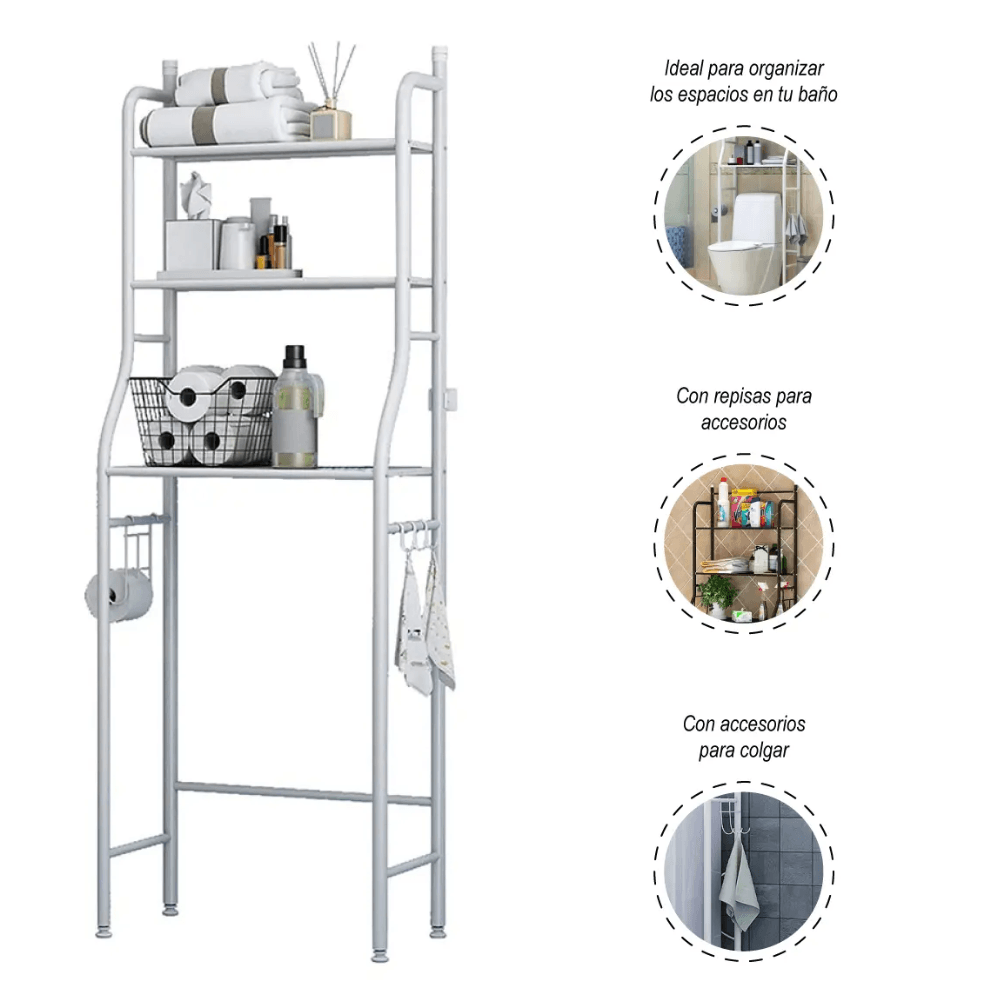 Ideal para organizar los espacios en tu baño

Con repisas para accesorios

Con accesorios para colgar